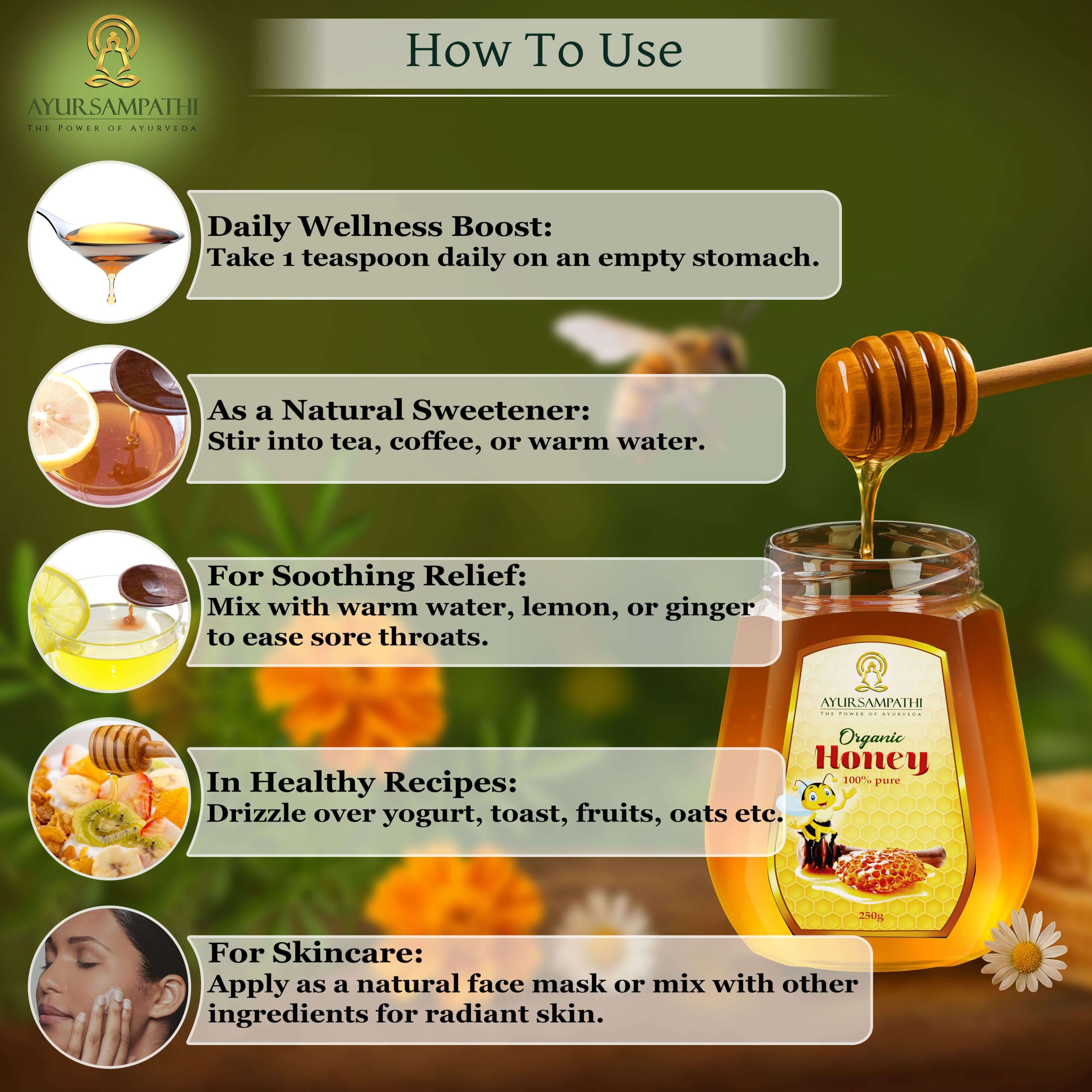 AYURSAMPATHI
THE POWER OF AYURVEDA

How To Use

Daily Wellness Boost:
Take 1 teaspoon daily on an empty stomach.

As a Natural Sweetener:
Stir into tea, coffee, or warm water.

For Soothing Relief:
Mix with warm water, lemon, or ginger to ease sore throats.

In Healthy Recipes:
Drizzle over yogurt, toast, fruits, oats etc.

For Skincare:
Apply as a natural face mask or mix with other ingredients for radiant skin.

AYURSAMPATHI
THE POWER OF AYURVEDA
Organic
Honey
100% pure
250g